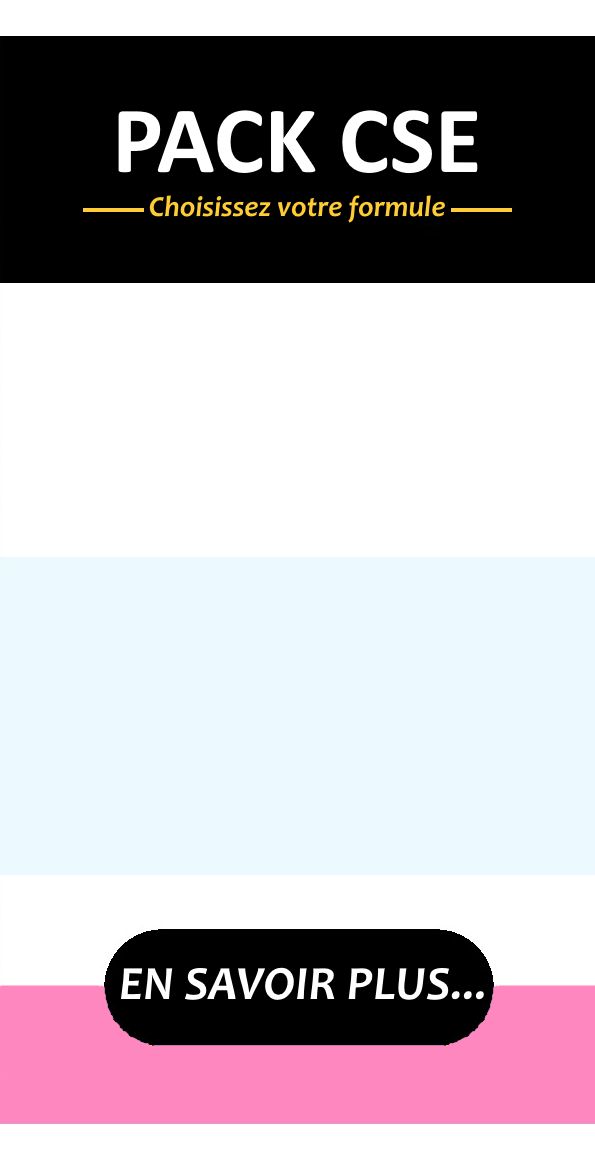 PACK CSE

Choisissez votre formule

EN SAVOIR PLUS...