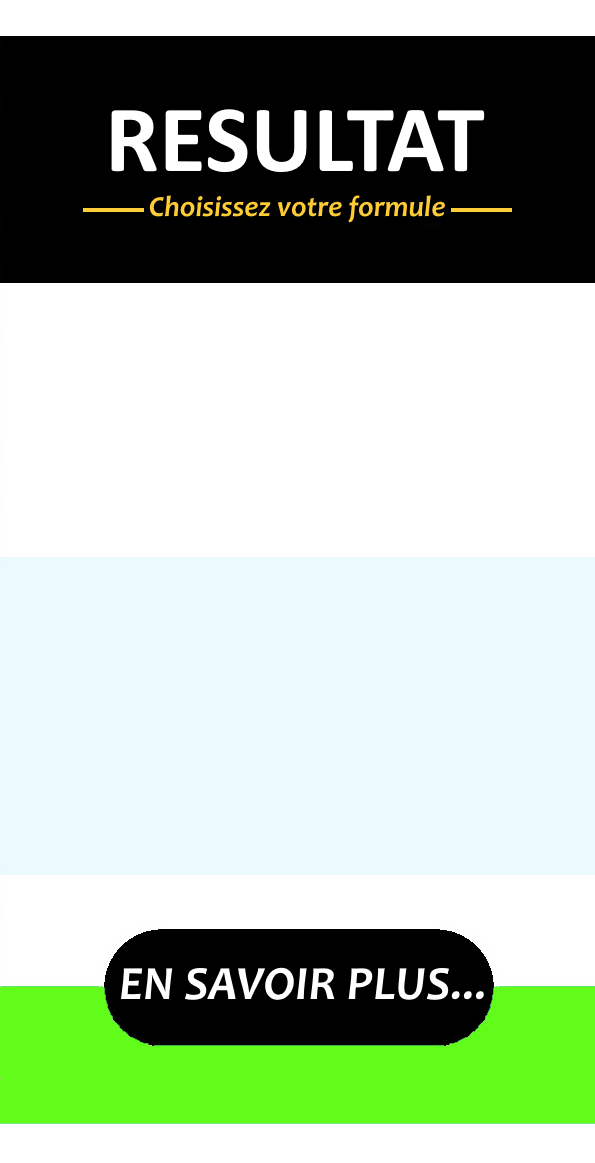 RESULTAT

Choisissez votre formule

EN SAVOIR PLUS...